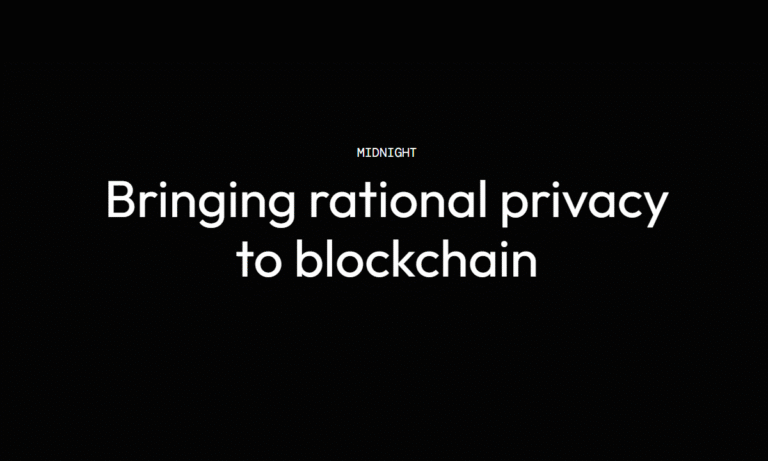 MIDNIGHT

Bringing rational privacy to blockchain