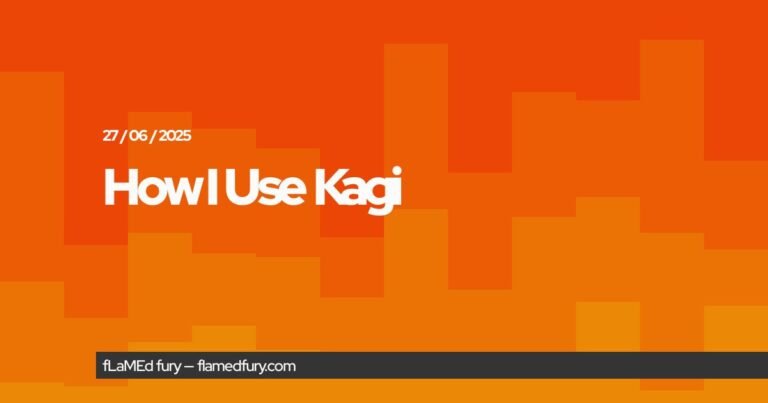 27 / 06 / 2025

How I Use Kagi

fLaMEd fury — flamedfury.com